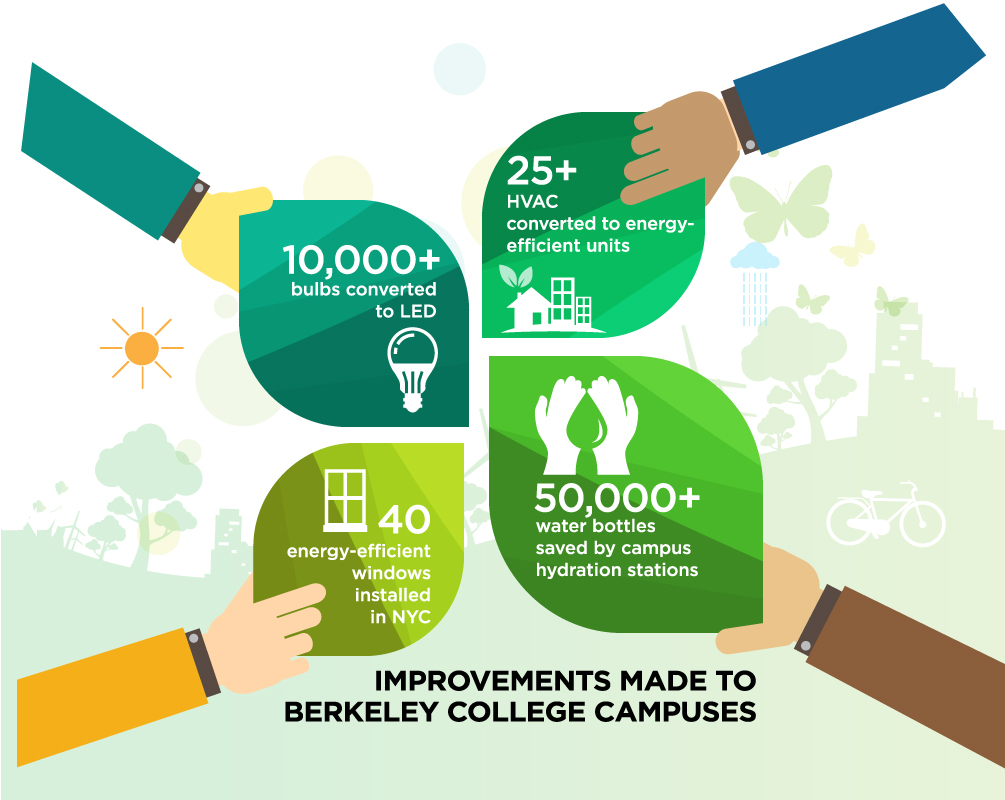 10,000+
bulbs converted to LED

25+
HVAC converted to energy-efficient units

40
energy-efficient windows installed in NYC

50,000+
water bottles saved by campus hydration stations

IMPROVEMENTS MADE TO BERKELEY COLLEGE CAMPUSES